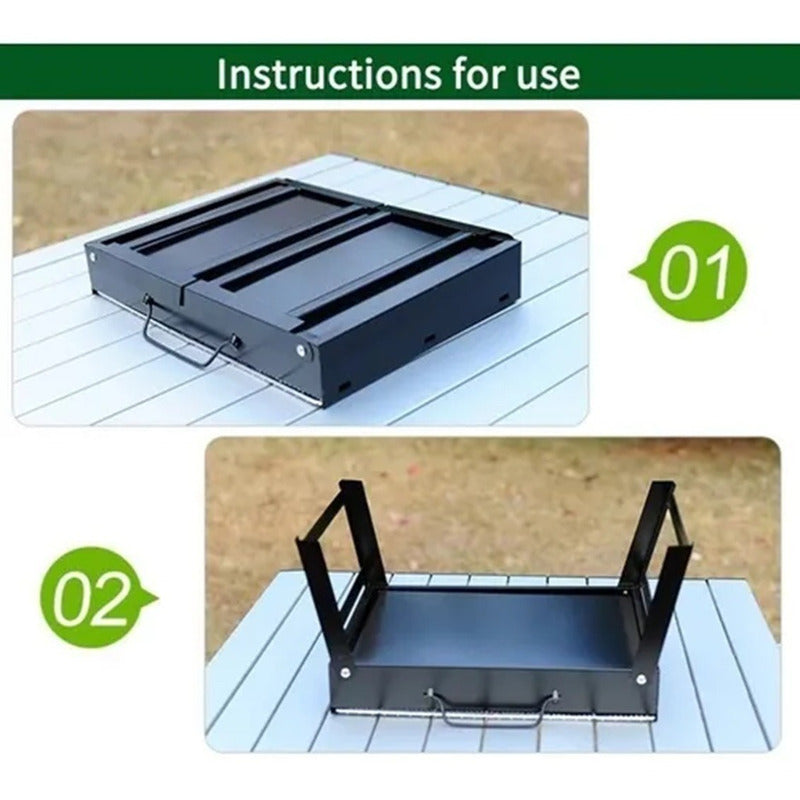 Instructions for use

01

02