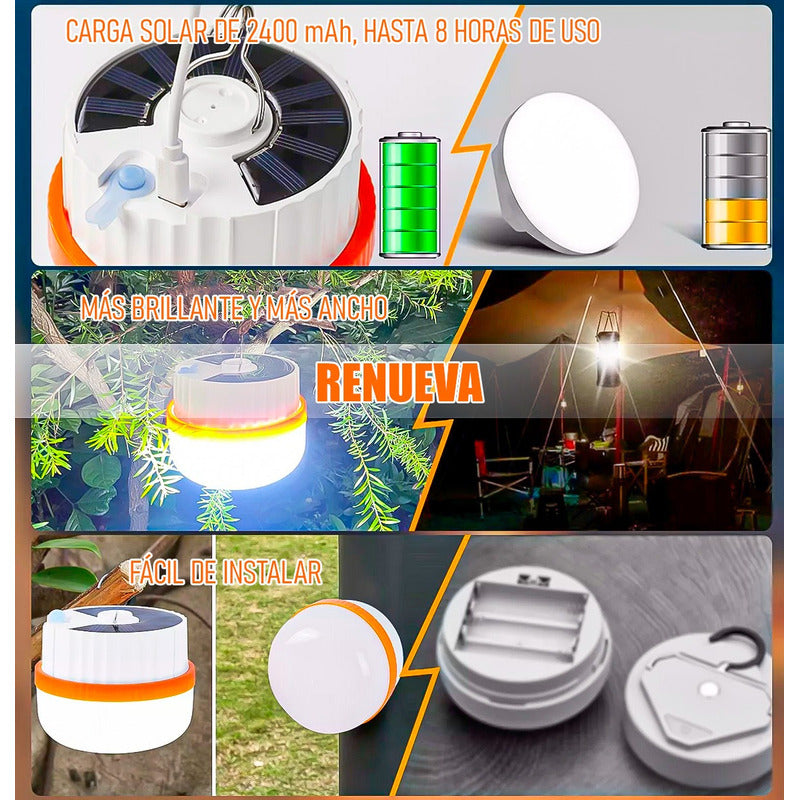 CARGA SOLAR DE 2400 mAh, HASTA 8 HORAS DE USO

MÁS BRILLANTE Y MÁS ANCHO

RENUEVA

FÁCIL DE INSTALAR