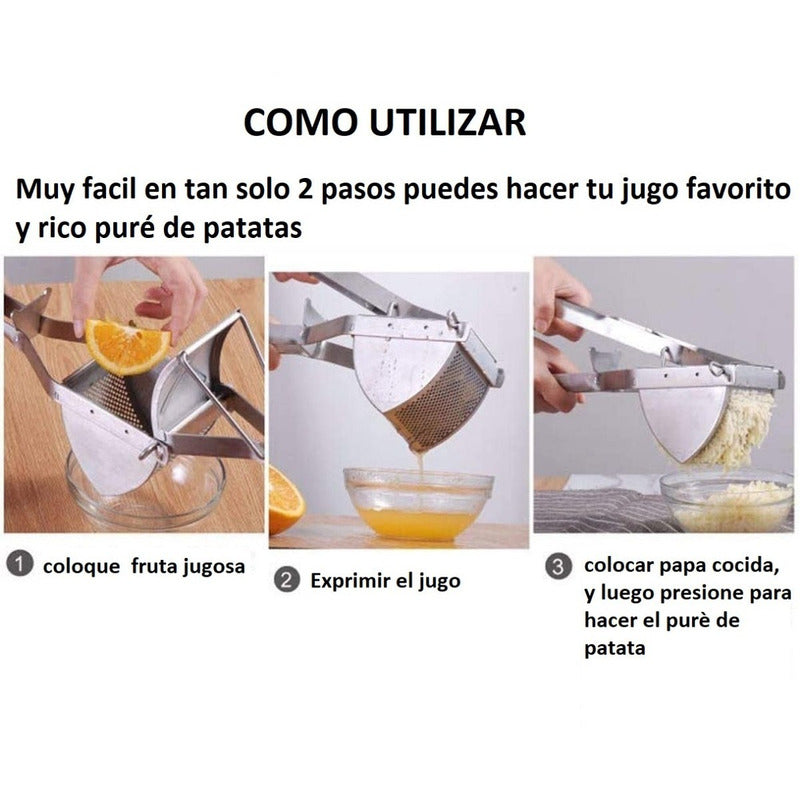 COMO UTILIZAR

Muy facil en tan solo 2 pasos puedes hacer tu jugo favorito y rico puré de patatas

1 coloque fruta jugosa

2 Exprimir el jugo

3 colocar papa cocida, y luego presione para hacer el purè de patata