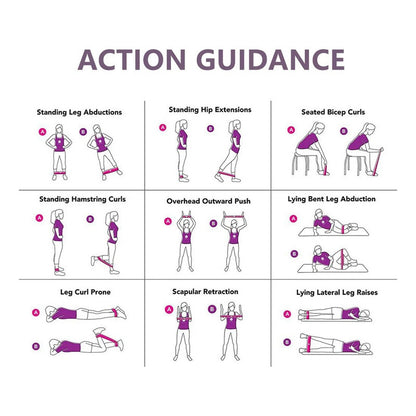 ACTION GUIDANCE

Standing Leg Abductions
A B

Standing Hip Extensions
A B

Seated Bicep Curls
A B

Standing Hamstring Curls
A B

Overhead Outward Push
A B

Lying Bent Leg Abduction
A
B

Leg Curl Prone
A
B

Scapular Retraction
A B

Lying Lateral Leg Raises
A
B