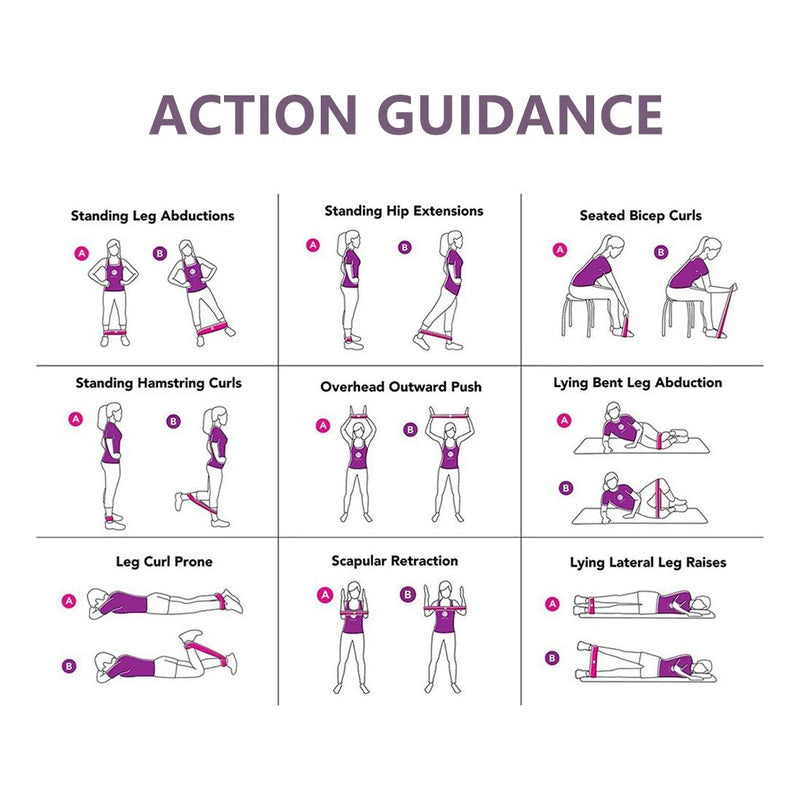 ACTION GUIDANCE

Standing Leg Abductions

A B

Standing Hip Extensions

A B

Seated Bicep Curls

A B

Standing Hamstring Curls

A B

Overhead Outward Push

A B

Lying Bent Leg Abduction

A

B

Leg Curl Prone

A

B

Scapular Retraction

A B

Lying Lateral Leg Raises

A

B