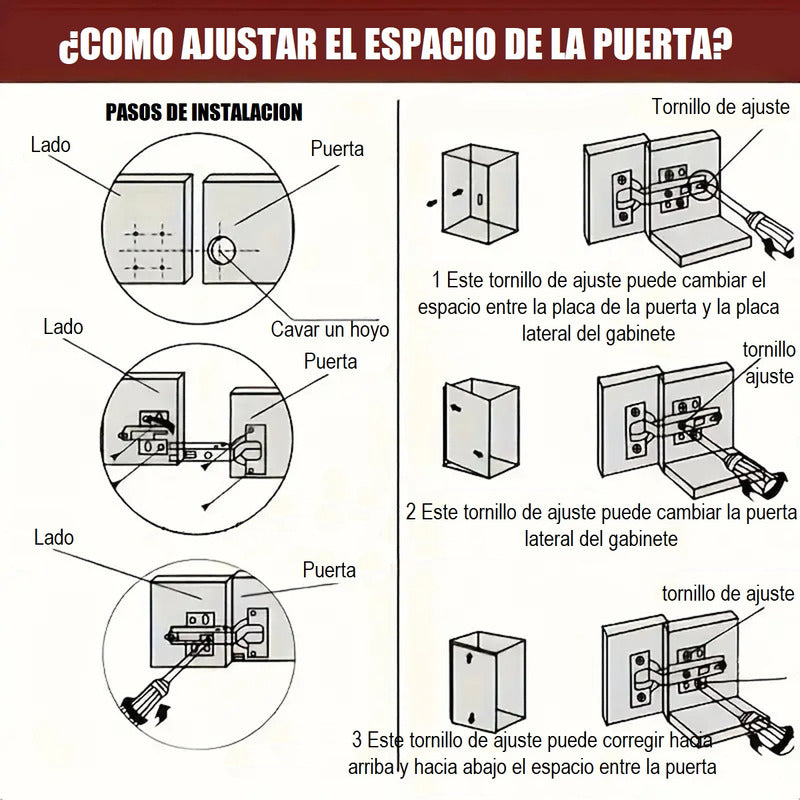 ¿COMO AJUSTAR EL ESPACIO DE LA PUERTA?

PASOS DE INSTALACION

Lado

Puerta

Cavar un hoyo

Lado

Puerta

Lado

Puerta

Tornillo de ajuste

1 Este tornillo de ajuste puede cambiar el espacio entre la placa de la puerta y la placa lateral del gabinete

tornillo ajuste

2 Este tornillo de ajuste puede cambiar la puerta lateral del gabinete

tornillo de ajuste

3 Este tornillo de ajuste puede corregir hacia arriba y hacia abajo el espacio entre la puerta