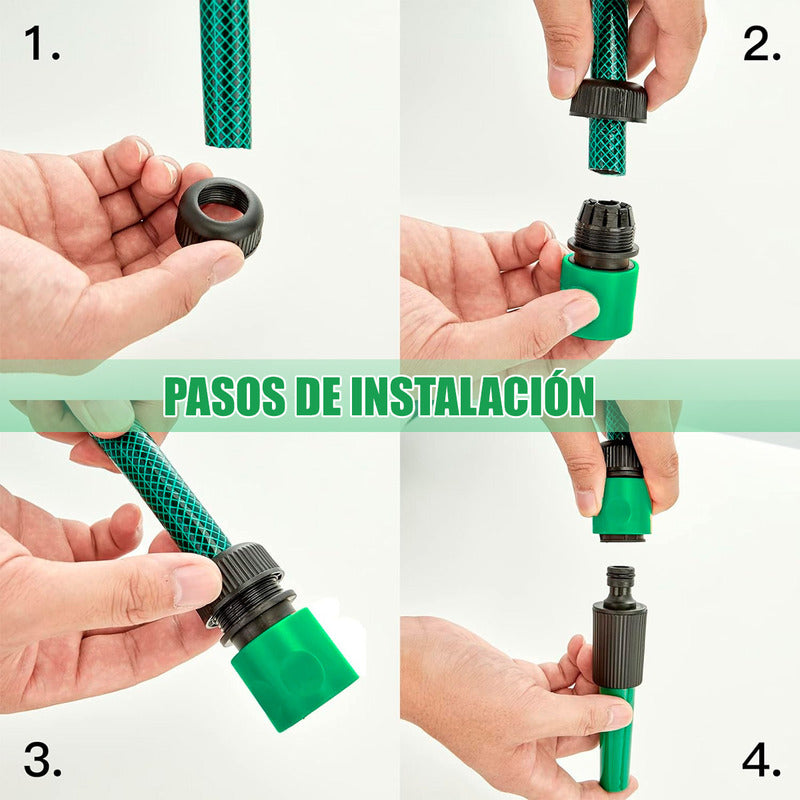 1.

2.

PASOS DE INSTALACIÓN

3.

4.