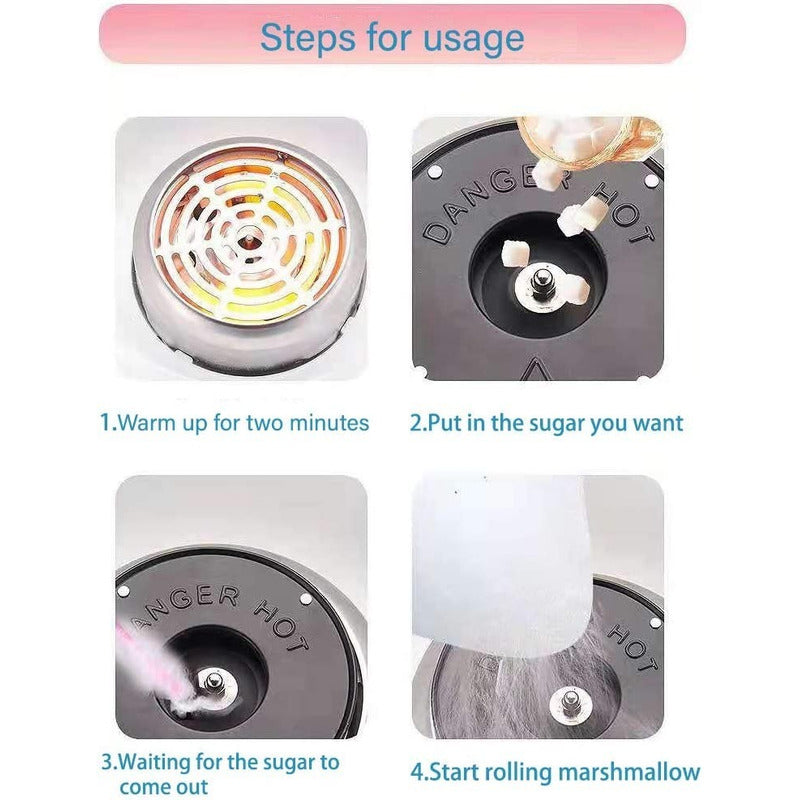 Steps for usage

DANGER HOT

1.Warm up for two minutes

2.Put in the sugar you want

ANGER HOT

HOT

3.Waiting for the sugar to come out

4.Start rolling marshmallow