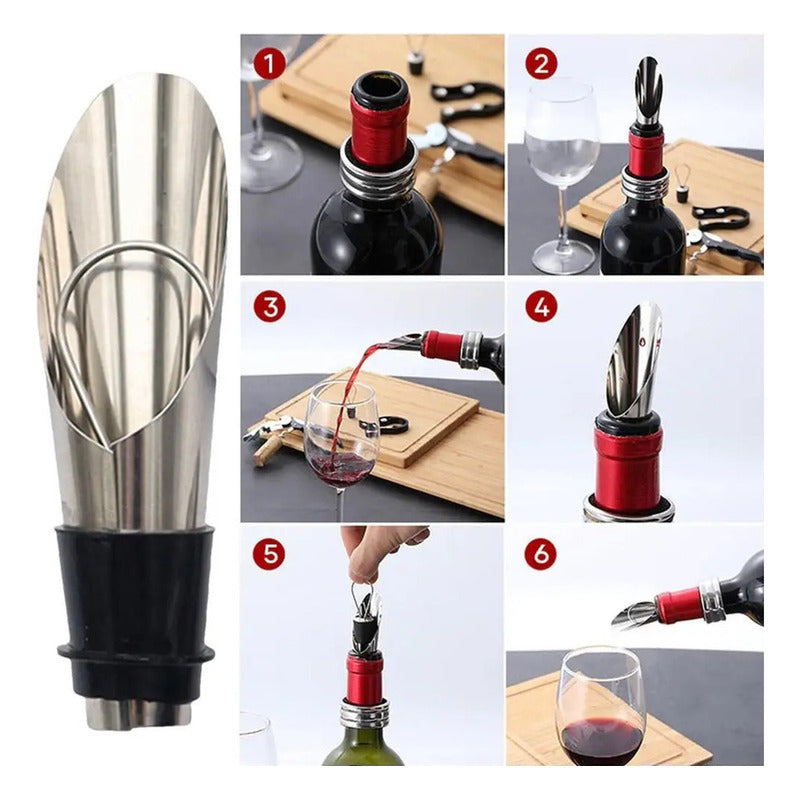 1
2
3
4
5
6