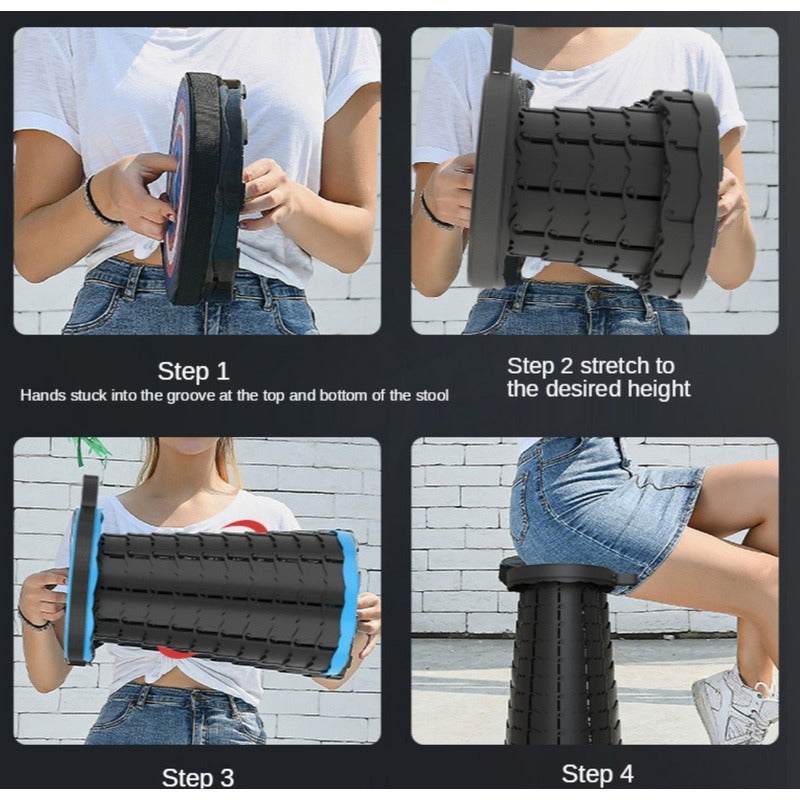 Step 1
Hands stuck into the groove at the top and bottom of the stool

Step 2 stretch to the desired height

Step 3

Step 4