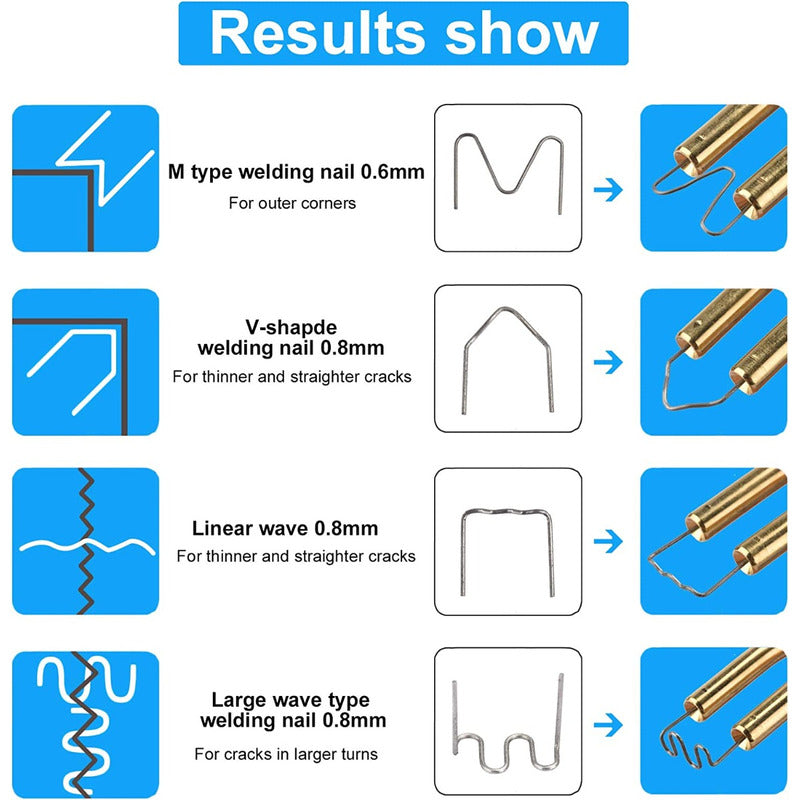 Results show

M type welding nail 0.6mm
For outer corners

V-shapde
welding nail 0.8mm
For thinner and straighter cracks

Linear wave 0.8mm
For thinner and straighter cracks

Large wave type
welding nail 0.8mm
For cracks in larger turns