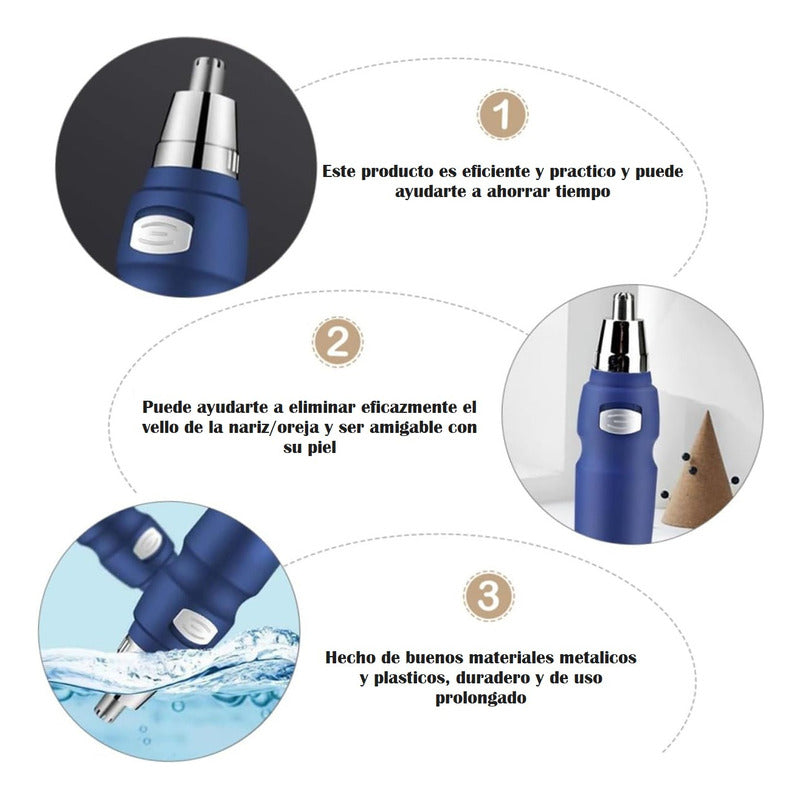 1

Este producto es eficiente y practico y puede ayudarte a ahorrar tiempo

2

Puede ayudarte a eliminar eficazmente el vello de la nariz/oreja y ser amigable con su piel

3

Hecho de buenos materiales metalicos y plasticos, duradero y de uso prolongado