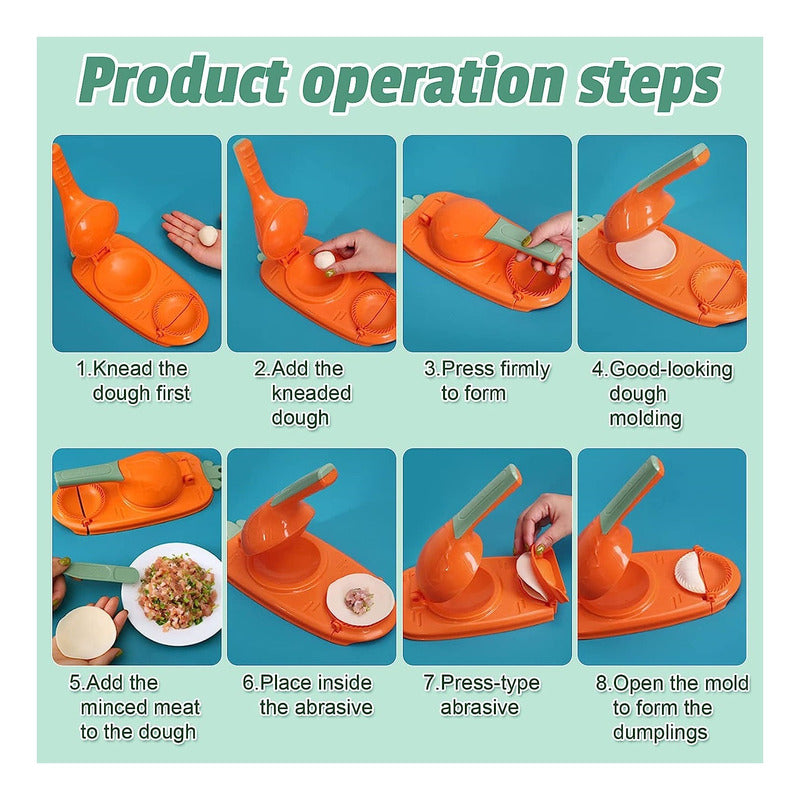 Product operation steps

1.Knead the dough first

2.Add the kneaded dough

3.Press firmly to form

4.Good-looking dough molding

5.Add the minced meat to the dough

6.Place inside the abrasive

7.Press-type abrasive

8.Open the mold to form the dumplings