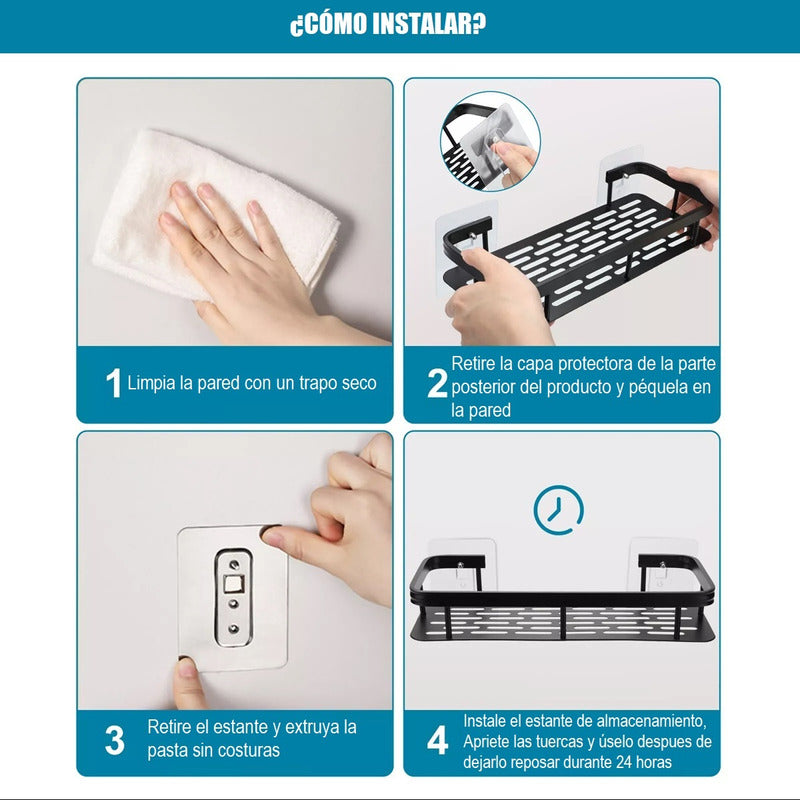 ¿CÓMO INSTALAR?

1 Limpia la pared con un trapo seco

2 Retire la capa protectora de la parte posterior del producto y péquela en la pared

3 Retire el estante y extruya la pasta sin costuras

4 Instale el estante de almacenamiento, Apriete las tuercas y úselo despues de dejarlo reposar durante 24 horas