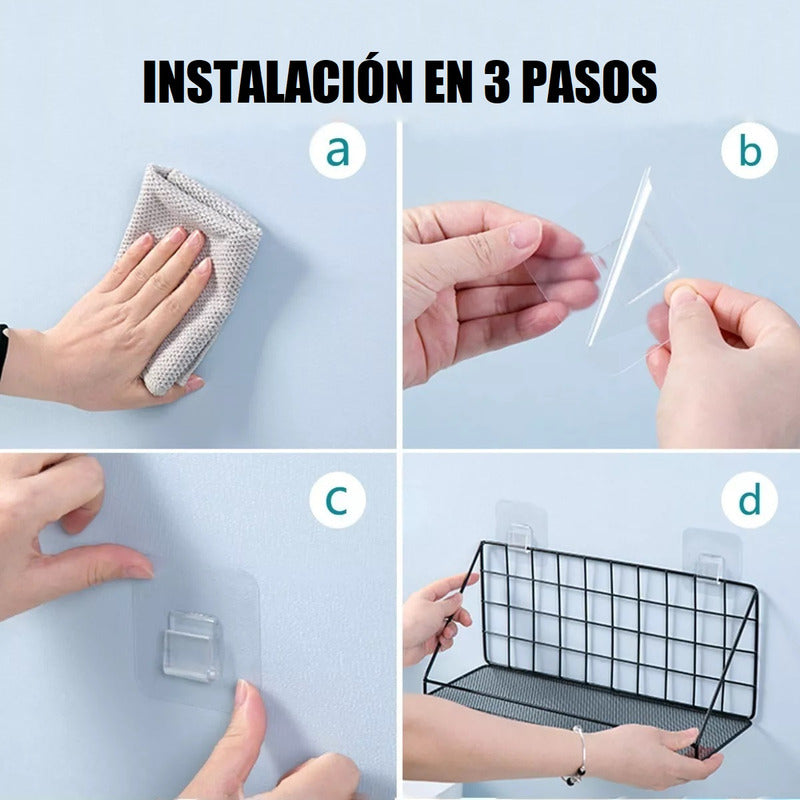 INSTALACIÓN EN 3 PASOS

a

b

c

d