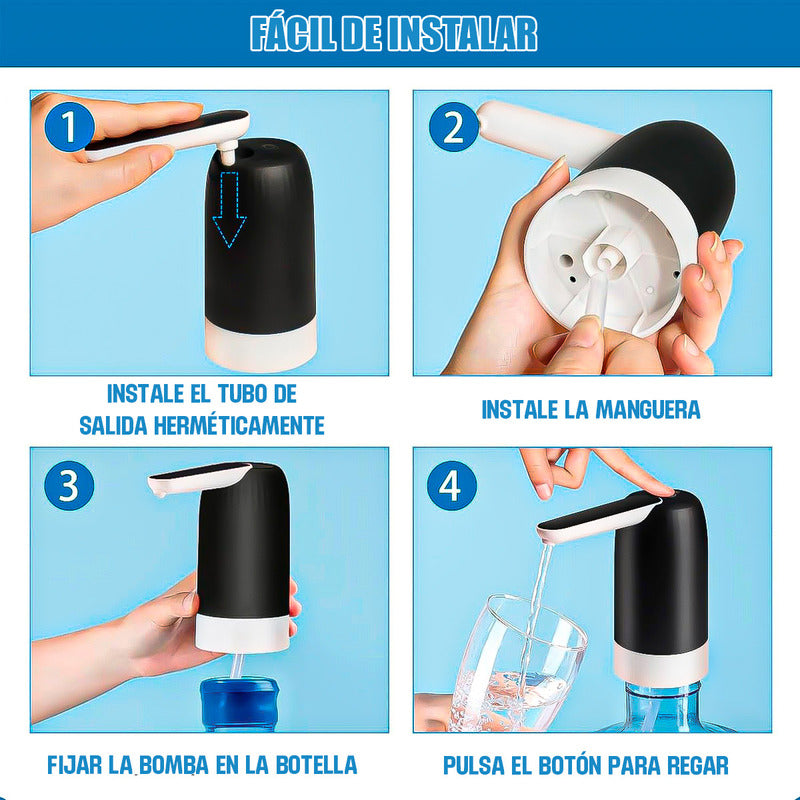 FÁCIL DE INSTALAR

1

INSTALE EL TUBO DE SALIDA HERMÉTICAMENTE

2

INSTALE LA MANGUERA

3

FIJAR LA BOMBA EN LA BOTELLA

4

PULSA EL BOTÓN PARA REGAR