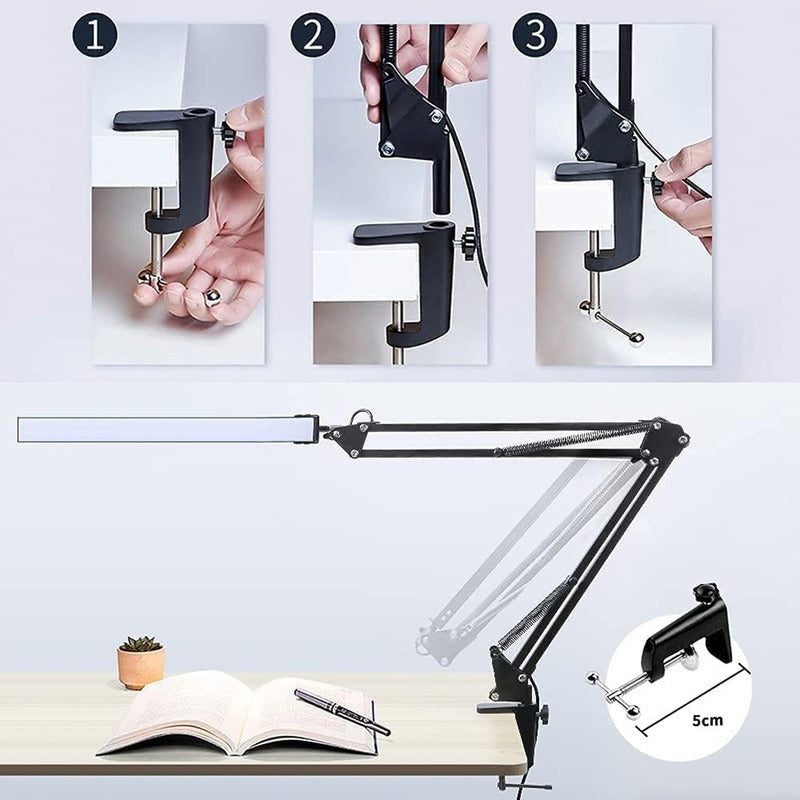 1

2

3

5cm