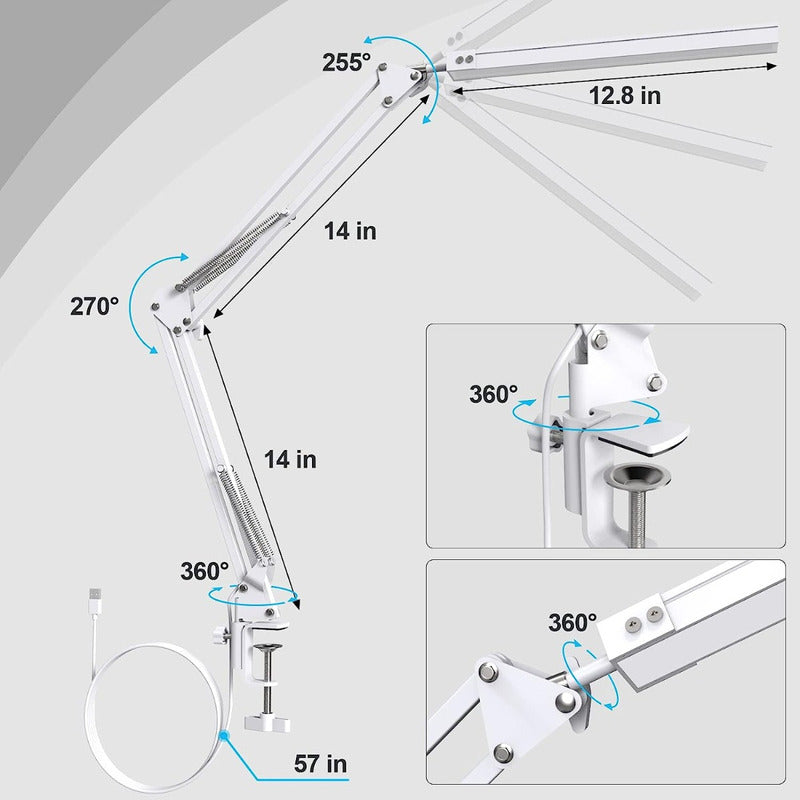 255°

12.8 in

14 in

270°

14 in

360°

57 in

360°

360°