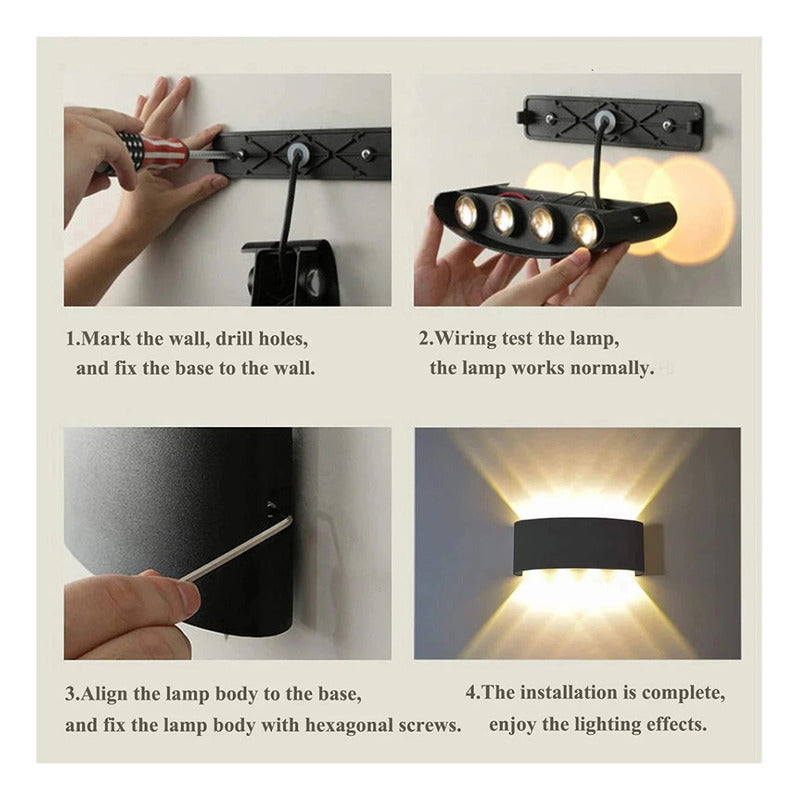 1.Mark the wall, drill holes, and fix the base to the wall.

2.Wiring test the lamp, the lamp works normally.

3.Align the lamp body to the base, and fix the lamp body with hexagonal screws.

4.The installation is complete, enjoy the lighting effects.