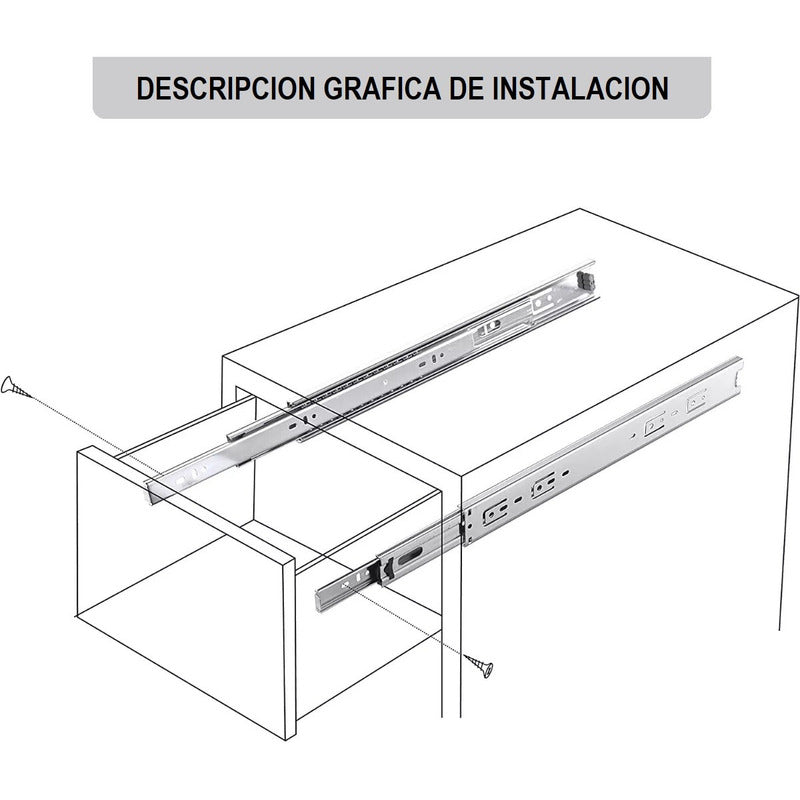 DESCRIPCION GRAFICA DE INSTALACION