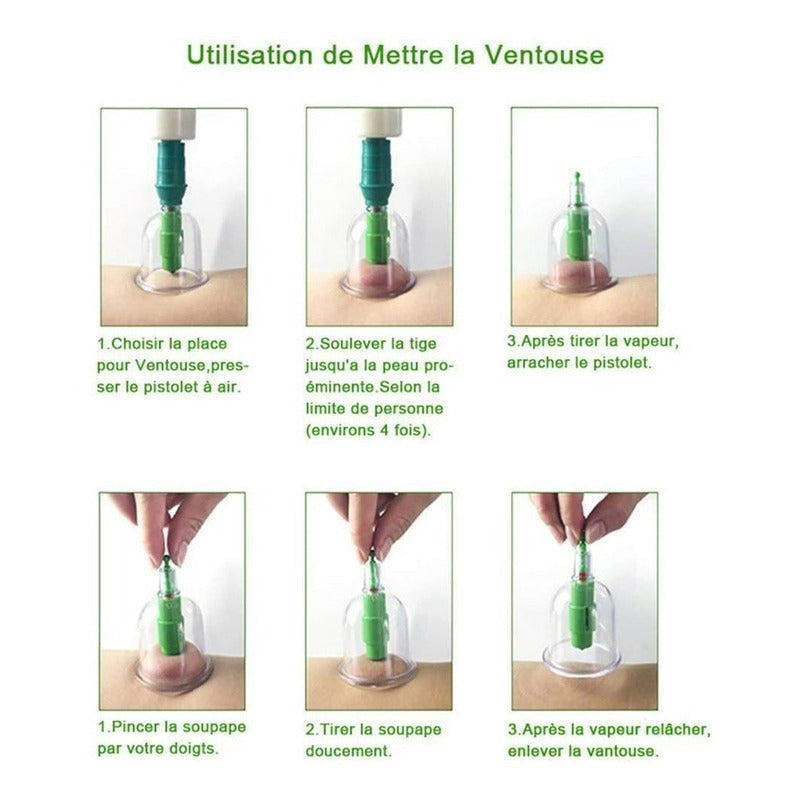 Utilisation de Mettre la Ventouse

1.Choisir la place pour Ventouse,presser le pistolet à air.

2.Soulever la tige jusqu'a la peau proéminente.Selon la limite de personne (environs 4 fois).

3.Après tirer la vapeur, arracher le pistolet.

1.Pincer la soupape par votre doigts.

2.Tirer la soupape doucement.

3.Après la vapeur relâcher, enlever la vantouse.