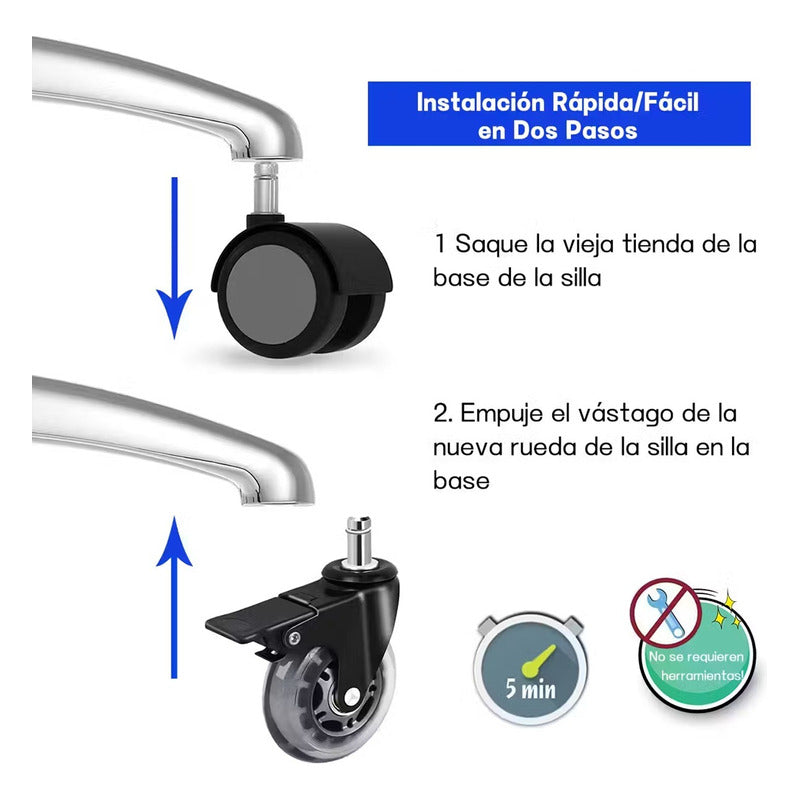 Instalación Rápida/Fácil en Dos Pasos

1 Saque la vieja tienda de la base de la silla

2. Empuje el vástago de la nueva rueda de la silla en la base

5 min

No se requieren herramientas!