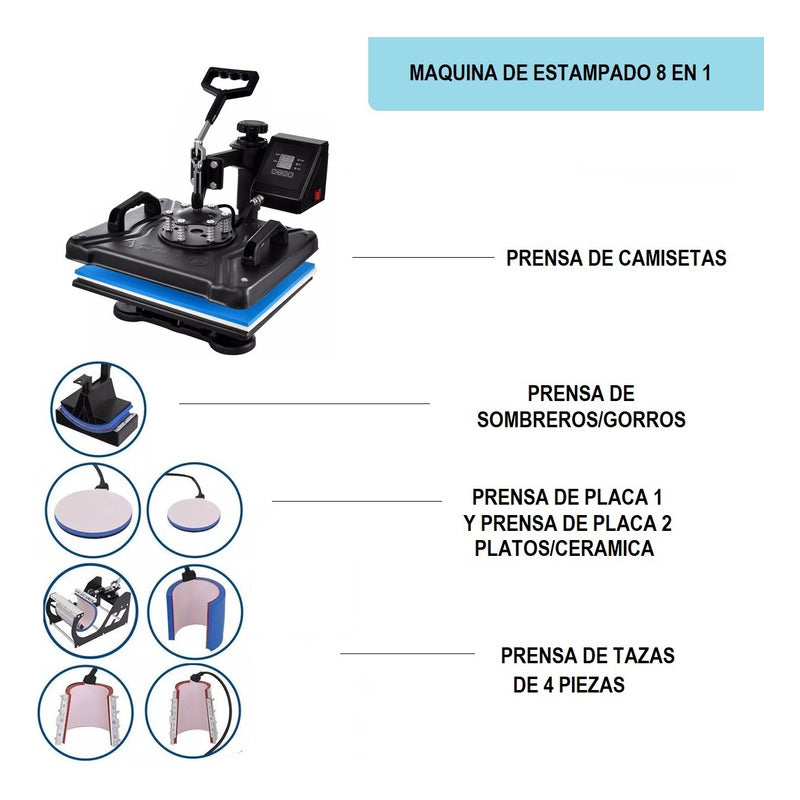 MAQUINA DE ESTAMPADO 8 EN 1

PRENSA DE CAMISETAS

PRENSA DE SOMBREROS/GORROS

PRENSA DE PLACA 1 Y PRENSA DE PLACA 2 PLATOS/CERAMICA

PRENSA DE TAZAS DE 4 PIEZAS