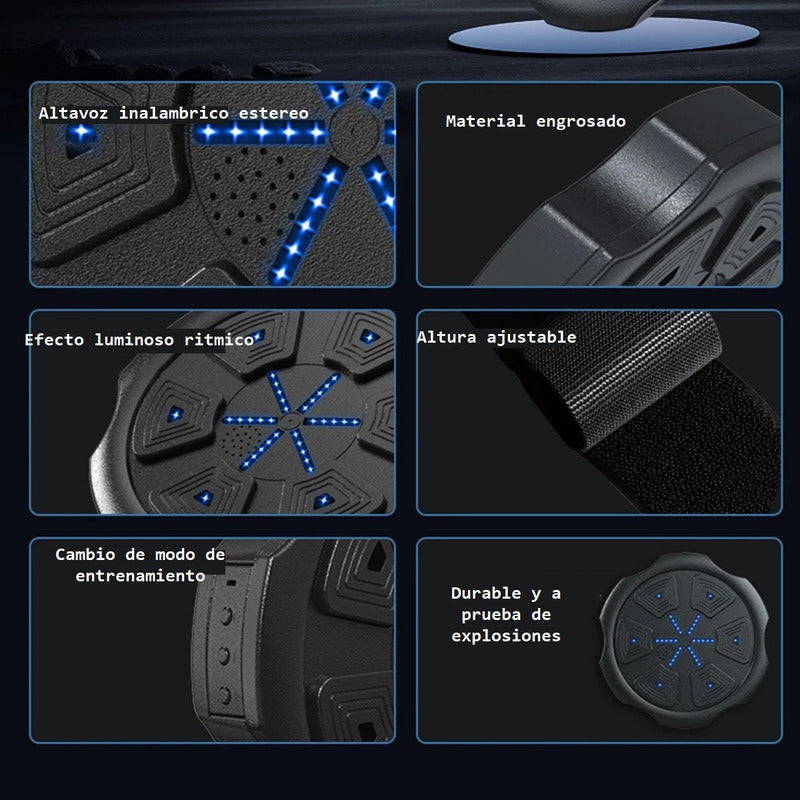 Altavoz inalambrico estereo

Material engrosado

Efecto luminoso ritmico

Altura ajustable

Cambio de modo de entrenamiento

Durable y a prueba de explosiones